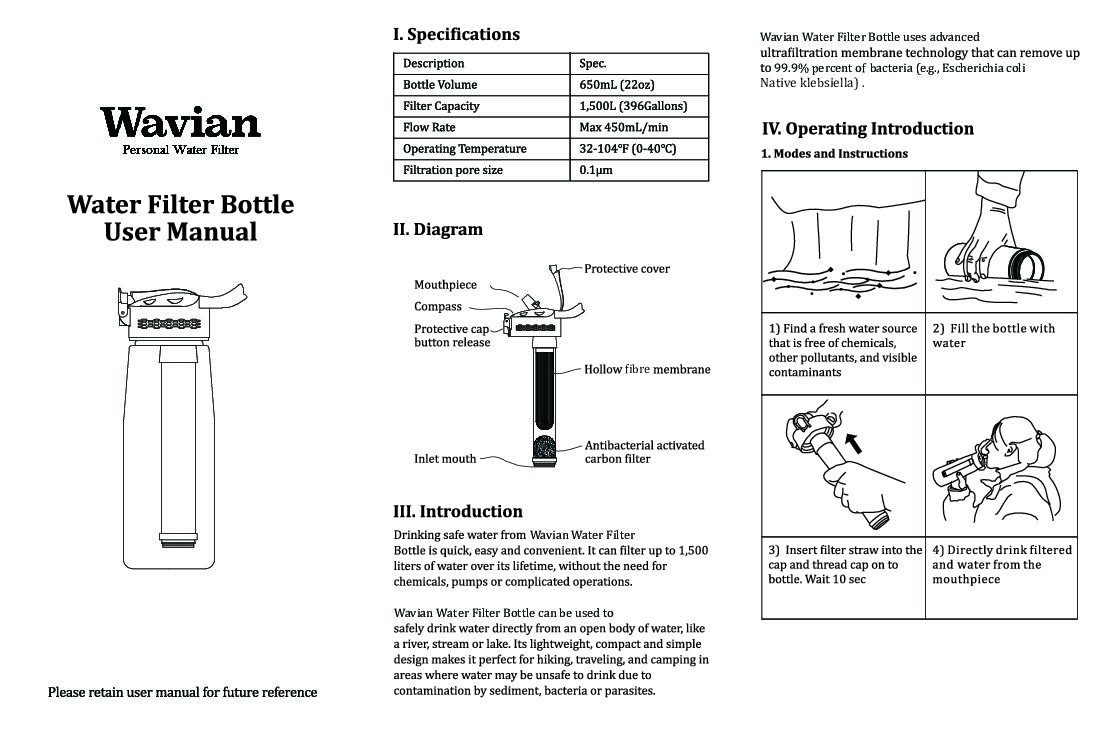 Wavian
Personal Water Filter

Water Filter Bottle
User Manual

Please retain user manual for future reference

I. Specifications

| Description | Spec. |
|---|---|
| Bottle Volume | 650mL (22oz) |
| Filter Capacity | 1,500L (396Gallons) |
| Flow Rate | Max 450mL/min |
| Operating Temperature | 32-104°F (0-40°C) |
| Filtration pore size | 0.1μm |

II. Diagram

Protective cover
Mouthpiece
Compass
Protective cap button release
Hollow fibre membrane
Antibacterial activated carbon filter
Inlet mouth

III. Introduction

Drinking safe water from Wavian Water Filter Bottle is quick, easy and convenient. It can filter up to 1,500 liters of water over its lifetime, without the need for chemicals, pumps or complicated operations.

Wavian Water Filter Bottle can be used to safely drink water directly from an open body of water, like a river, stream or lake. Its lightweight, compact and simple design makes it perfect for hiking, traveling, and camping in areas where water may be unsafe to drink due to contamination by sediment, bacteria or parasites.

Wavian Water Filter Bottle uses advanced ultrafiltration membrane technology that can remove up to 99.9% percent of bacteria (e.g., Escherichia coli Native klebsiella) .

IV. Operating Introduction

1. Modes and Instructions

1) Find a fresh water source that is free of chemicals, other pollutants, and visible contaminants

2) Fill the bottle with water

3) Insert filter straw into the cap and thread cap on to bottle. Wait 10 sec

4) Directly drink filtered and water from the mouthpiece