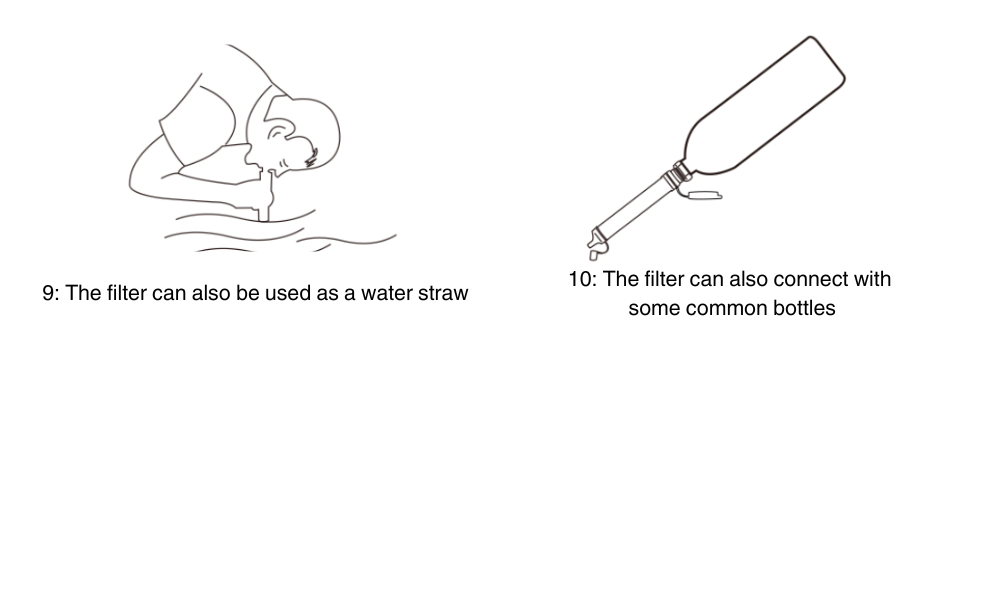 9: The filter can also be used as a water straw

10: The filter can also connect with some common bottles