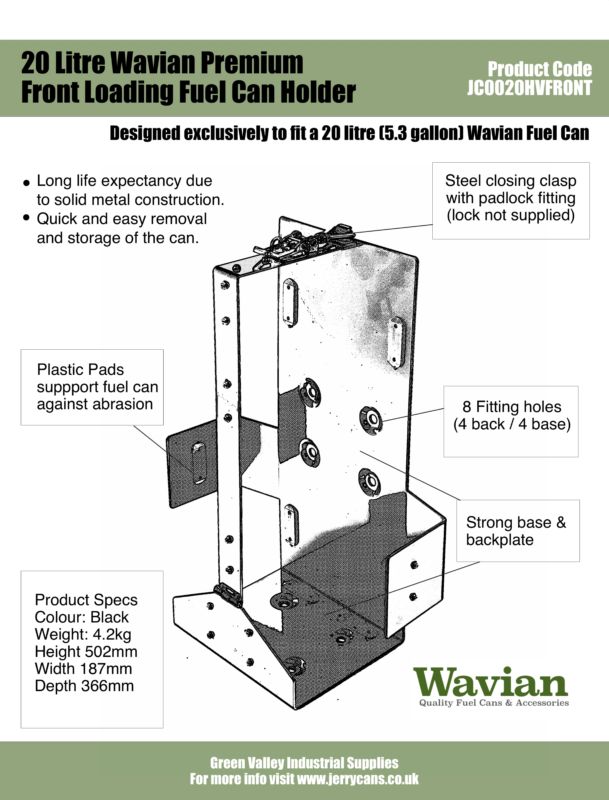 20 Litre Wavian Premium Front Loading Fuel Can Holder

Product Code JC0020HVFRONT

Designed exclusively to fit a 20 litre (5.3 gallon) Wavian Fuel Can

• Long life expectancy due to solid metal construction.
• Quick and easy removal and storage of the can.

Steel closing clasp with padlock fitting (lock not supplied)

Plastic Pads suppport fuel can against abrasion

8 Fitting holes (4 back / 4 base)

Strong base & backplate

Product Specs
Colour: Black
Weight: 4.2kg
Height 502mm
Width 187mm
Depth 366mm

Wavian
Quality Fuel Cans & Accessories

Green Valley Industrial Supplies
For more info visit www.jerrycans.co.uk